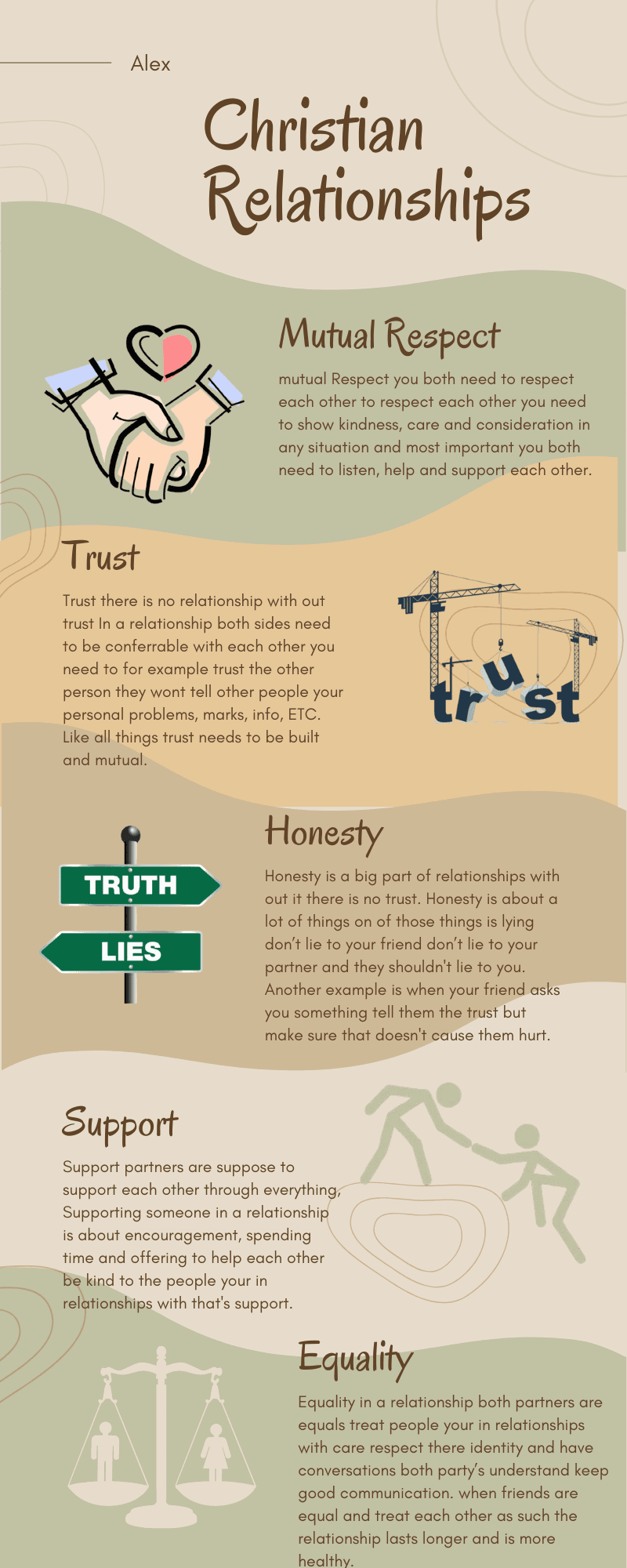 Alex

Christian Relationships

Mutual Respect

mutual Respect you both need to respect each other to respect each other you need to show kindness, care and consideration in any situation and most important you both need to listen, help and support each other.

Trust

Trust there is no relationship with out trust In a relationship both sides need to be conferrable with each other you need to for example trust the other person they wont tell other people your personal problems, marks, info, ETC. Like all things trust needs to be built and mutual.

trust

Honesty

TRUTH

LIES

Honesty is a big part of relationships with out it there is no trust. Honesty is about a lot of things on of those things is lying don't lie to your friend don't lie to your partner and they shouldn't lie to you. Another example is when your friend asks you something tell them the trust but make sure that doesn't cause them hurt.

Support

Support partners are suppose to support each other through everything, Supporting someone in a relationship is about encouragement, spending time and offering to help each other be kind to the people your in relationships with that's support.

Equality

Equality in a relationship both partners are equals treat people your in relationships with care respect there identity and have conversations both party's understand keep good communication. when friends are equal and treat each other as such the relationship lasts longer and is more healthy.